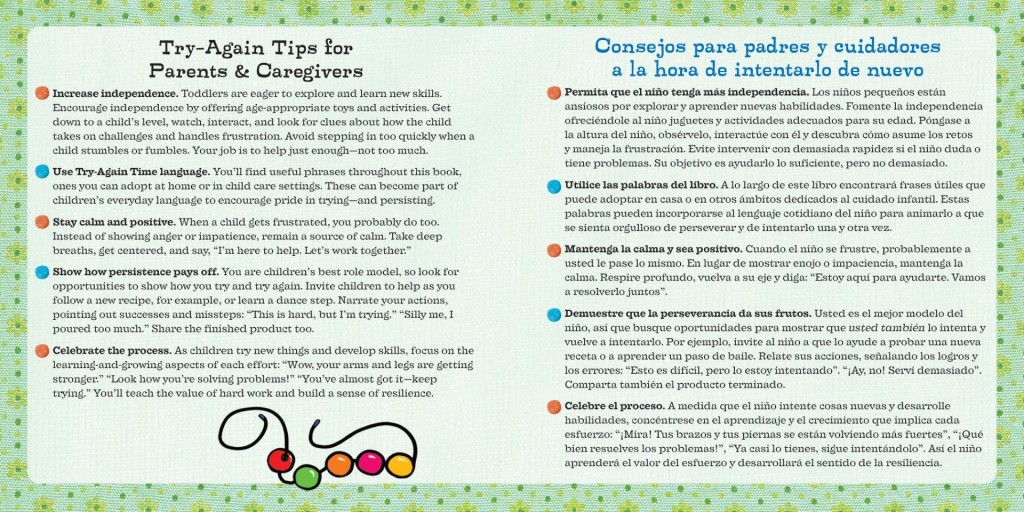 Try-Again Tips for Parents & Caregivers

Increase independence. Toddlers are eager to explore and learn new skills. Encourage independence by offering age-appropriate toys and activities. Get down to a child's level, watch, interact, and look for clues about how the child takes on challenges and handles frustration. Avoid stepping in too quickly when a child stumbles or fumbles. Your job is to help just enough—not too much.

Use Try-Again Time language. You'll find useful phrases throughout this book, ones you can adopt at home or in child care settings. These can become part of children's everyday language to encourage pride in trying—and persisting.

Stay calm and positive. When a child gets frustrated, you probably do too. Instead of showing anger or impatience, remain a source of calm. Take deep breaths, get centered, and say, "I'm here to help. Let's work together."

Show how persistence pays off. You are children's best role model, so look for opportunities to show how you try and try again. Invite children to help as you follow a new recipe, for example, or learn a dance step. Narrate your actions, pointing out successes and missteps: "This is hard, but I'm trying." "Silly me, I poured too much." Share the finished product too.

Celebrate the process. As children try new things and develop skills, focus on the learning-and-growing aspects of each effort: "Wow, your arms and legs are getting stronger." "Look how you're solving problems!" "You've almost got it—keep trying." You'll teach the value of hard work and build a sense of resilience.

Consejos para padres y cuidadores a la hora de intentarlo de nuevo

Permita que el niño tenga más independencia. Los niños pequeños están ansiosos por explorar y aprender nuevas habilidades. Fomente la independencia ofreciéndole al niño juguetes y actividades adecuados para su edad. Póngase a la altura del niño, obsérvelo, interactúe con él y descubra cómo asume los retos y maneja la frustración. Evite intervenir con demasiada rapidez si el niño duda o tiene problemas. Su objetivo es ayudarlo lo suficiente, pero no demasiado.

Utilice las palabras del libro. A lo largo de este libro encontrará frases útiles que puede adoptar en casa o en otros ámbitos dedicados al cuidado infantil. Estas palabras pueden incorporarse al lenguaje cotidiano del niño para animarlo a que se sienta orgulloso de perseverar y de intentarlo una y otra vez.

Mantenga la calma y sea positivo. Cuando el niño se frustre, probablemente a usted le pase lo mismo. En lugar de mostrar enojo o impaciencia, mantenga la calma. Respire profundo, vuelva a su eje y diga: "Estoy aquí para ayudarte. Vamos a resolverlo juntos".

Demuestre que la perseverancia da sus frutos. Usted es el mejor modelo del niño, así que busque oportunidades para mostrar que usted también lo intenta y vuelve a intentarlo. Por ejemplo, invite al niño a que lo ayude a probar una nueva receta o a aprender un paso de baile. Relate sus acciones, señalando los logros y los errores: "Esto es difícil, pero lo estoy intentando". "¡Ay, no! Serví demasiado". Comparta también el producto terminado.

Celebre el proceso. A medida que el niño intente cosas nuevas y desarrolle habilidades, concéntrese en el aprendizaje y el crecimiento que implica cada esfuerzo: "¡Mira! Tus brazos y tus piernas se están volviendo más fuertes", "¡Qué bien resuelves los problemas!", "Ya casi lo tienes, sigue intentándolo". Así el niño aprenderá el valor del esfuerzo y desarrollará el sentido de la resiliencia.