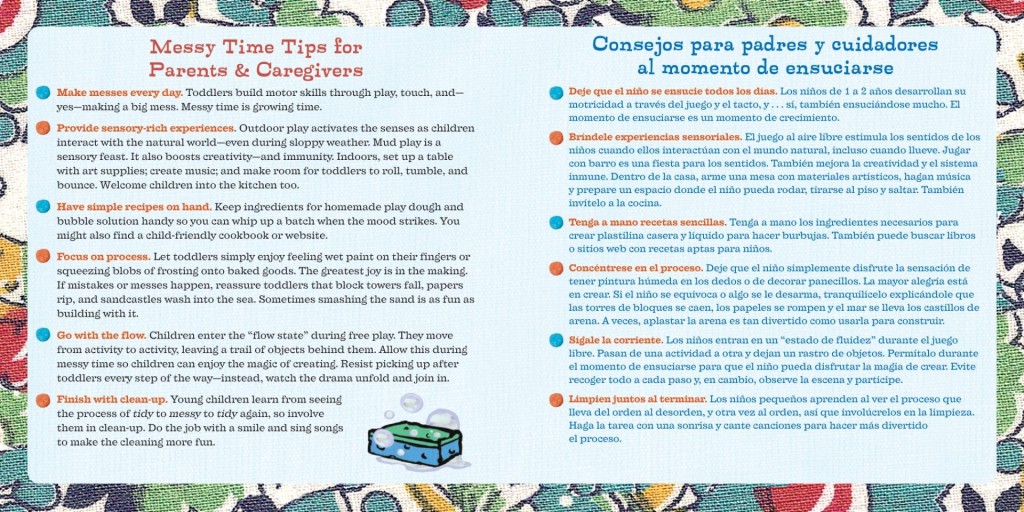 Messy Time Tips for Parents & Caregivers

Make messes every day. Toddlers build motor skills through play, touch, and—yes—making a big mess. Messy time is growing time.

Provide sensory-rich experiences. Outdoor play activates the senses as children interact with the natural world—even during sloppy weather. Mud play is a sensory feast. It also boosts creativity—and immunity. Indoors, set up a table with art supplies; create music; and make room for toddlers to roll, tumble, and bounce. Welcome children into the kitchen too.

Have simple recipes on hand. Keep ingredients for homemade play dough and bubble solution handy so you can whip up a batch when the mood strikes. You might also find a child-friendly cookbook or website.

Focus on process. Let toddlers simply enjoy feeling wet paint on their fingers or squeezing blobs of frosting onto baked goods. The greatest joy is in the making. If mistakes or messes happen, reassure toddlers that block towers fall, papers rip, and sandcastles wash into the sea. Sometimes smashing the sand is as fun as building with it.

Go with the flow. Children enter the "flow state" during free play. They move from activity to activity, leaving a trail of objects behind them. Allow this during messy time so children can enjoy the magic of creating. Resist picking up after toddlers every step of the way—instead, watch the drama unfold and join in.

Finish with clean-up. Young children learn from seeing the process of tidy to messy to tidy again, so involve them in clean-up. Do the job with a smile and sing songs to make the cleaning more fun.

Consejos para padres y cuidadores al momento de ensuciarse

Deje que el niño se ensucie todos los días. Los niños de 1 a 2 años desarrollan su motricidad a través del juego y el tacto, y . . . sí, también ensuciándose mucho. El momento de ensuciarse es un momento de crecimiento.

Bríndele experiencias sensoriales. El juego al aire libre estimula los sentidos de los niños cuando ellos interactúan con el mundo natural, incluso cuando llueve. Jugar con barro es una fiesta para los sentidos. También mejora la creatividad y el sistema inmune. Dentro de la casa, arme una mesa con materiales artísticos, hagan música y prepare un espacio donde el niño pueda rodar, tirarse al piso y saltar. También invítelo a la cocina.

Tenga a mano recetas sencillas. Tenga a mano los ingredientes necesarios para crear plastilina casera y líquido para hacer burbujas. También puede buscar libros o sitios web con recetas aptas para niños.

Concéntrese en el proceso. Deje que el niño simplemente disfrute la sensación de tener pintura húmeda en los dedos o de decorar panecillos. La mayor alegría está en crear. Si el niño se equivoca o algo se le desarma, tranquilícelo explicándole que las torres de bloques se caen, los papeles se rompen y el mar se lleva los castillos de arena. A veces, aplastar la arena es tan divertido como usarla para construir.

Sígale la corriente. Los niños entran en un "estado de fluidez" durante el juego libre. Pasan de una actividad a otra y dejan un rastro de objetos. Permítalo durante el momento de ensuciarse para que el niño pueda disfrutar la magia de crear. Evite recoger todo a cada paso y, en cambio, observe la escena y participe.

Limpien juntos al terminar. Los niños pequeños aprenden al ver el proceso que lleva del orden al desorden, y otra vez al orden, así que involúcrelos en la limpieza. Haga la tarea con una sonrisa y cante canciones para hacer más divertido el proceso.